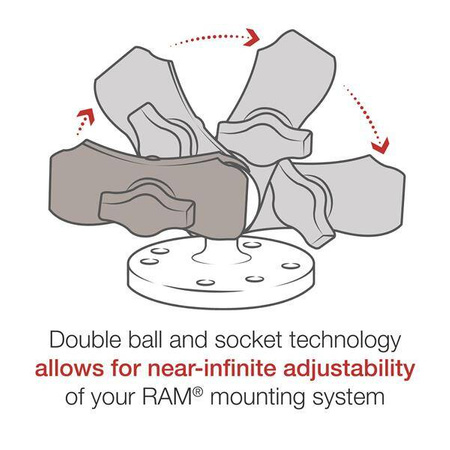 Double ball and socket technology allows for near-infinite adjustability of your RAM® mounting system