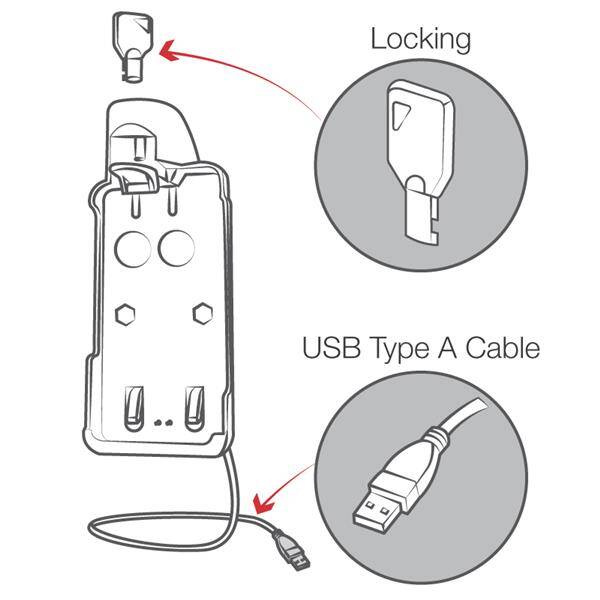 Locking

USB Type A Cable