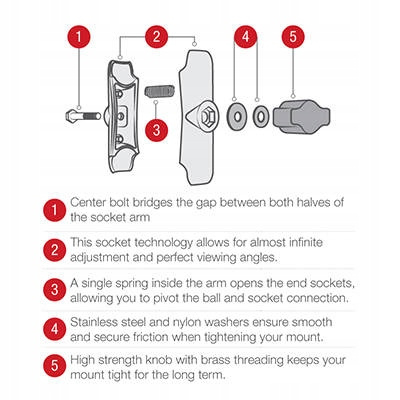 1
2
4
5
3

1 Center bolt bridges the gap between both halves of the socket arm

2 This socket technology allows for almost infinite adjustment and perfect viewing angles.

3 A single spring inside the arm opens the end sockets, allowing you to pivot the ball and socket connection.

4 Stainless steel and nylon washers ensure smooth and secure friction when tightening your mount.

5 High strength knob with brass threading keeps your mount tight for the long term.