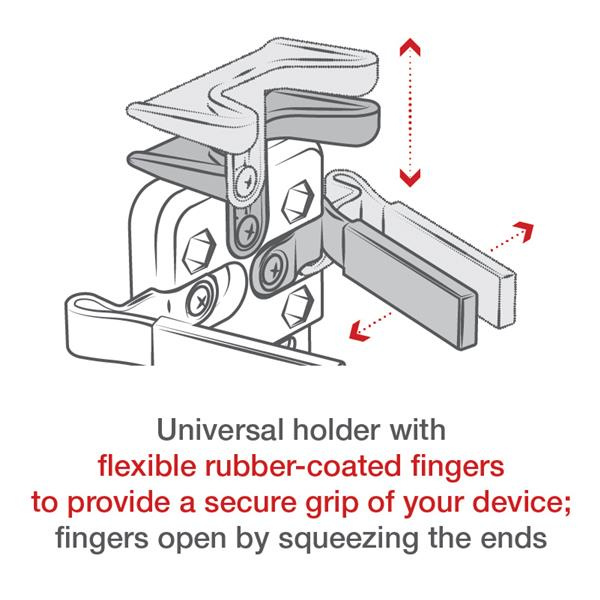 Universal holder with flexible rubber-coated fingers to provide a secure grip of your device; fingers open by squeezing the ends