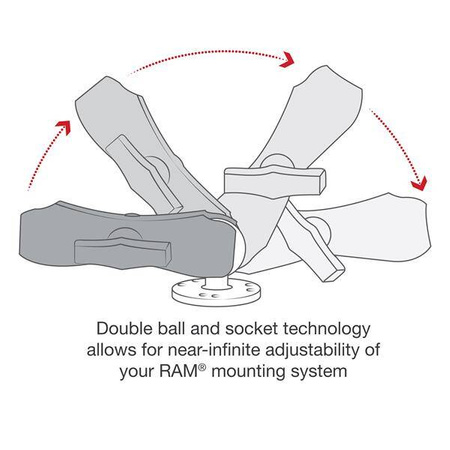 Double ball and socket technology allows for near-infinite adjustability of your RAM® mounting system