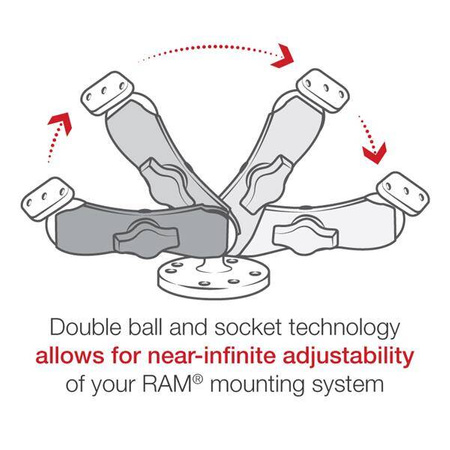 Double ball and socket technology allows for near-infinite adjustability of your RAM® mounting system