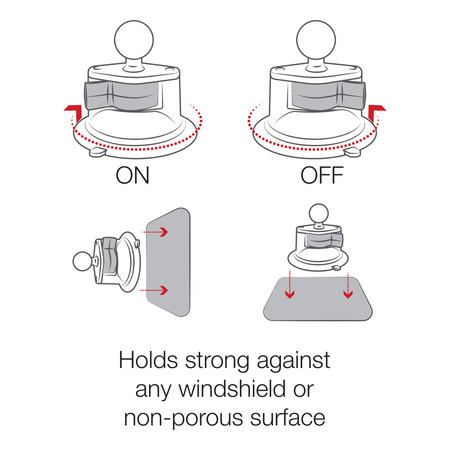 ON

OFF

Holds strong against any windshield or non-porous surface