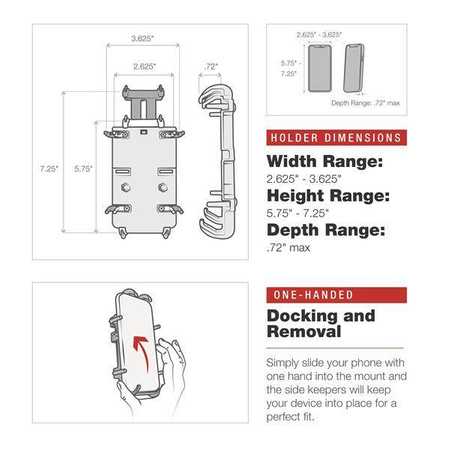 3.625"

2.625"

.72"

7.25"

5.75"

2.625" - 3.625"

5.75" - 7.25"

Depth Range: .72" max

HOLDER DIMENSIONS

Width Range:
2.625" - 3.625"

Height Range:
5.75" - 7.25"

Depth Range:
.72" max

ONE-HANDED

Docking and Removal

Simply slide your phone with one hand into the mount and the side keepers will keep your device into place for a perfect fit.