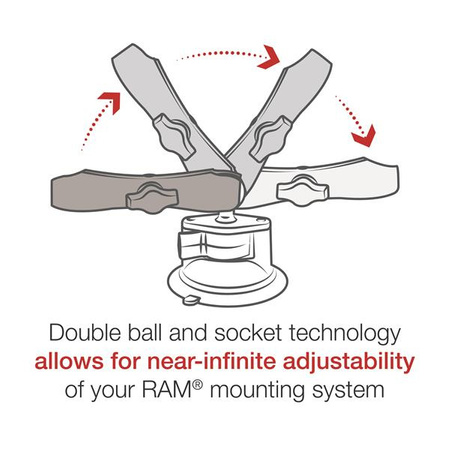 Double ball and socket technology allows for near-infinite adjustability of your RAM® mounting system