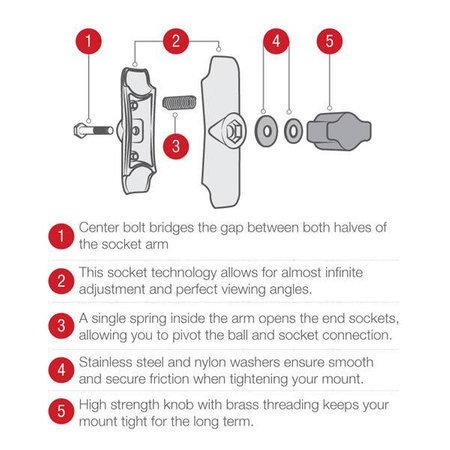 1

2

4

5

3

1 Center bolt bridges the gap between both halves of the socket arm

2 This socket technology allows for almost infinite adjustment and perfect viewing angles.

3 A single spring inside the arm opens the end sockets, allowing you to pivot the ball and socket connection.

4 Stainless steel and nylon washers ensure smooth and secure friction when tightening your mount.

5 High strength knob with brass threading keeps your mount tight for the long term.