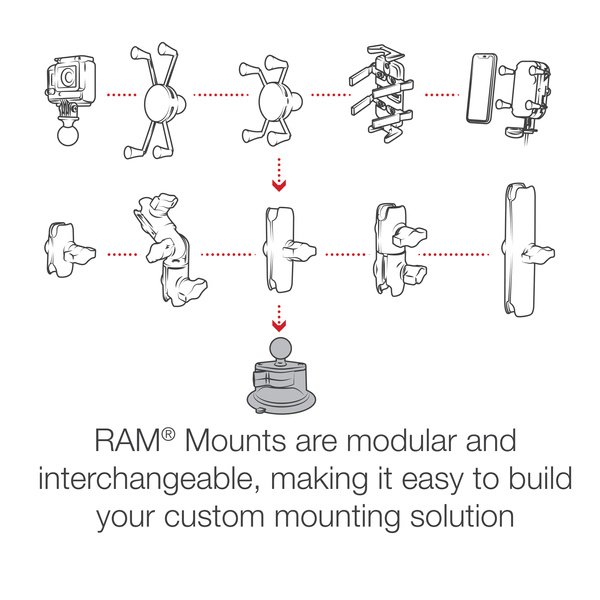 RAM® Mounts are modular and interchangeable, making it easy to build your custom mounting solution