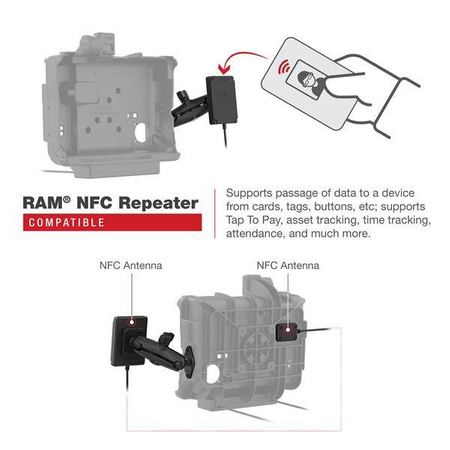 RAM® NFC Repeater

COMPATIBLE

Supports passage of data to a device from cards, tags, buttons, etc; supports Tap To Pay, asset tracking, time tracking, attendance, and much more.

NFC Antenna

NFC Antenna